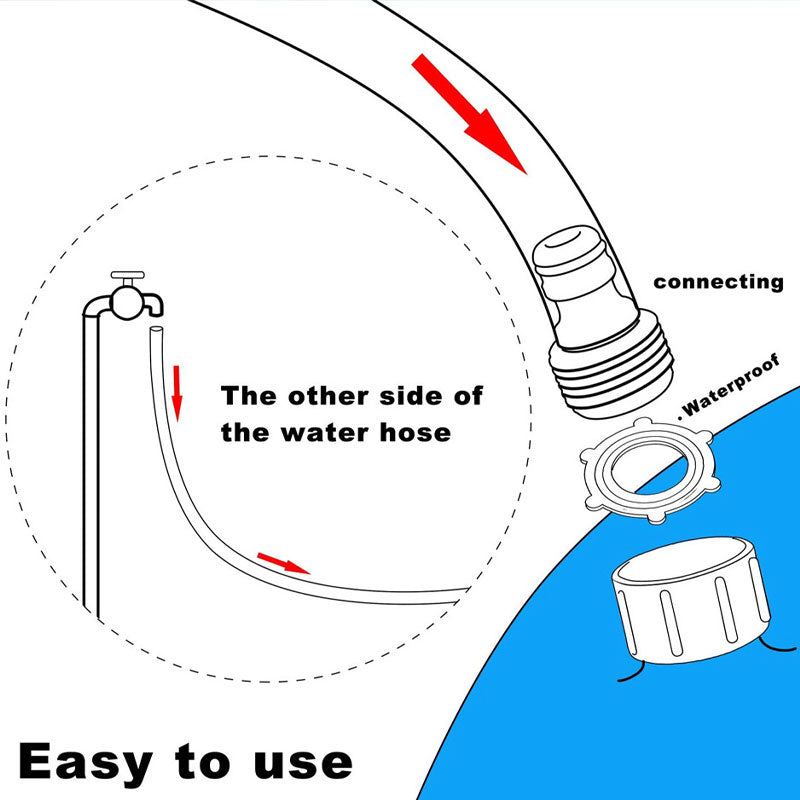 connecting

.Waterproof

The other side of the water hose

Easy to use