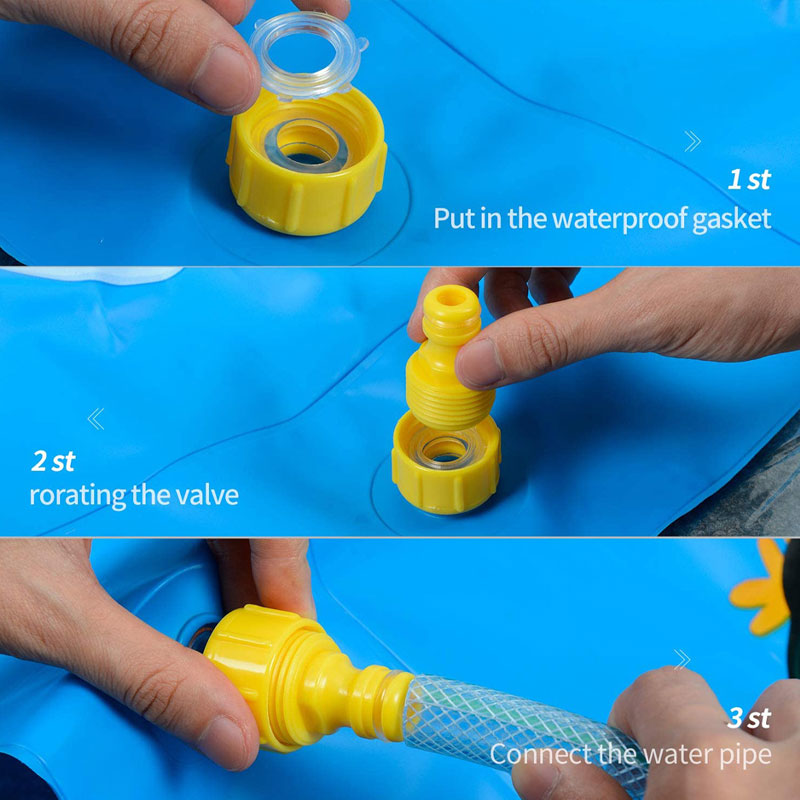 1 st
Put in the waterproof gasket

2 st
rorating the valve

3 st
Connect the water pipe