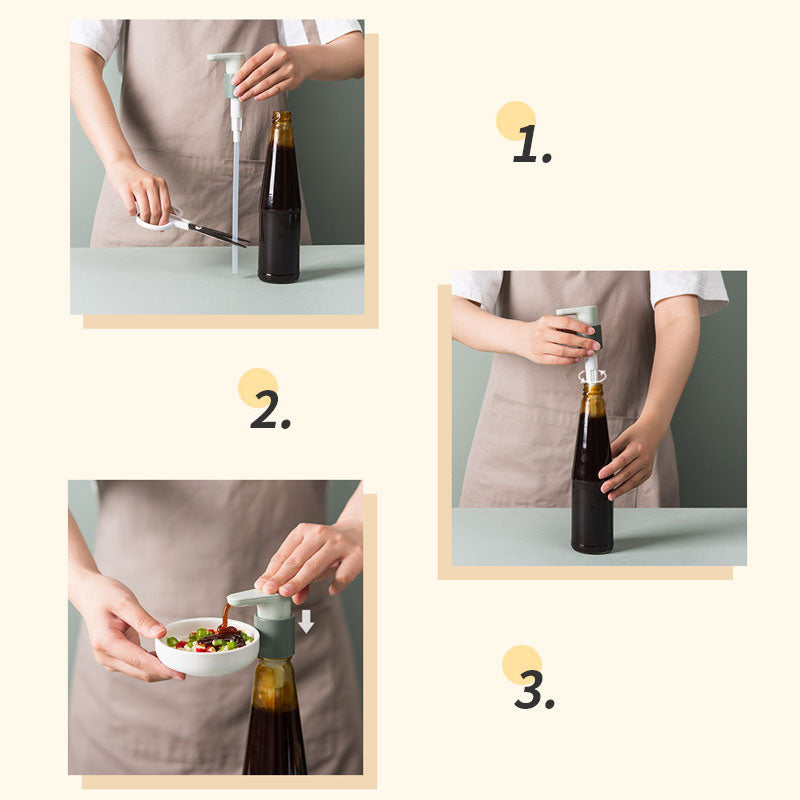 1.

2.

3.