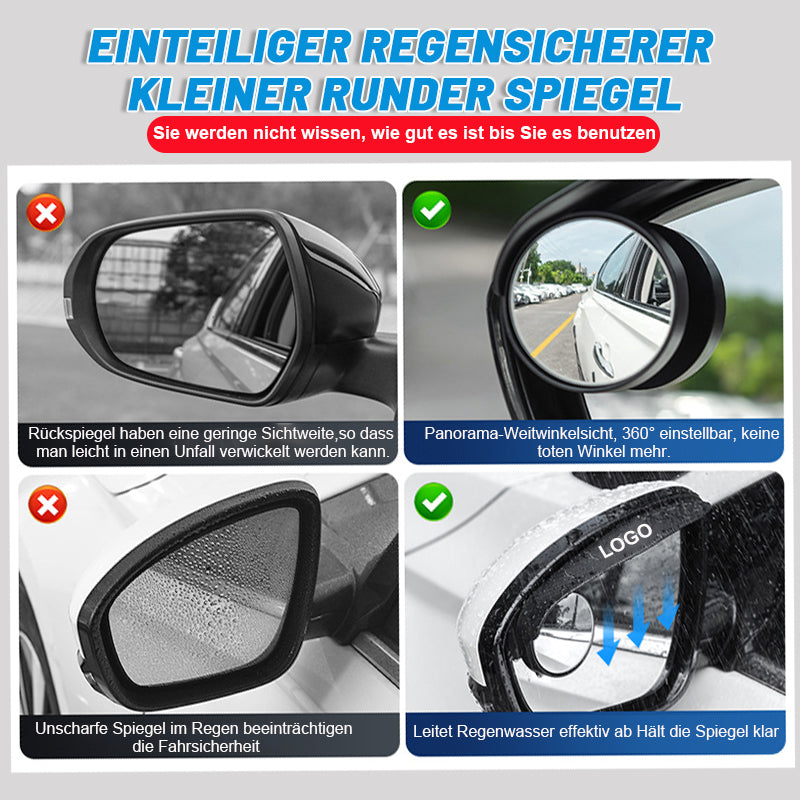 EINTEILIGER REGENSICHERER KLEINER RUNDER SPIEGEL

Sie werden nicht wissen, wie gut es ist bis Sie es benutzen

Rückspiegel haben eine geringe Sichtweite,so dass man leicht in einen Unfall verwickelt werden kann.

Panorama-Weitwinkelsicht, 360° einstellbar, keine toten Winkel mehr.

Unscharfe Spiegel im Regen beeinträchtigen die Fahrsicherheit

LOGO

Leitet Regenwasser effektiv ab Hält die Spiegel klar