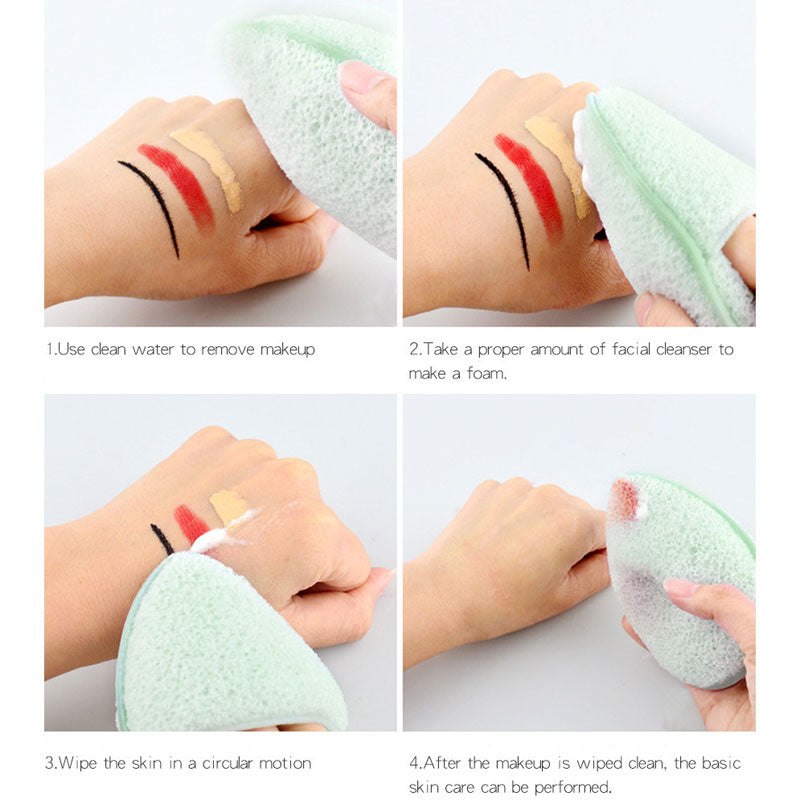 1.Use clean water to remove makeup

2.Take a proper amount of facial cleanser to make a foam.

3.Wipe the skin in a circular motion

4.After the makeup is wiped clean, the basic skin care can be performed.