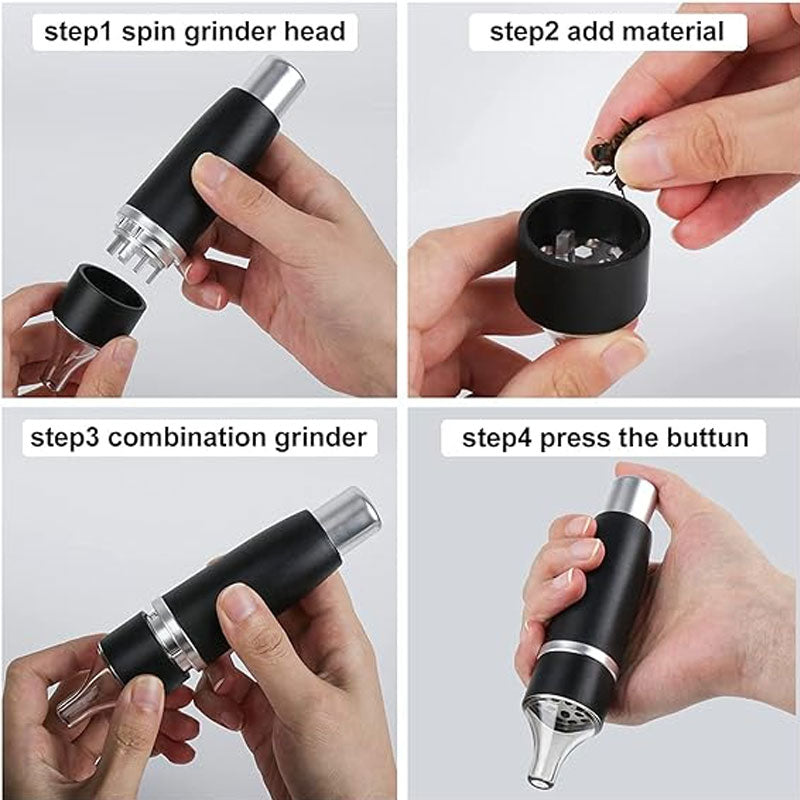 step1 spin grinder head

step2 add material

step3 combination grinder

step4 press the buttun