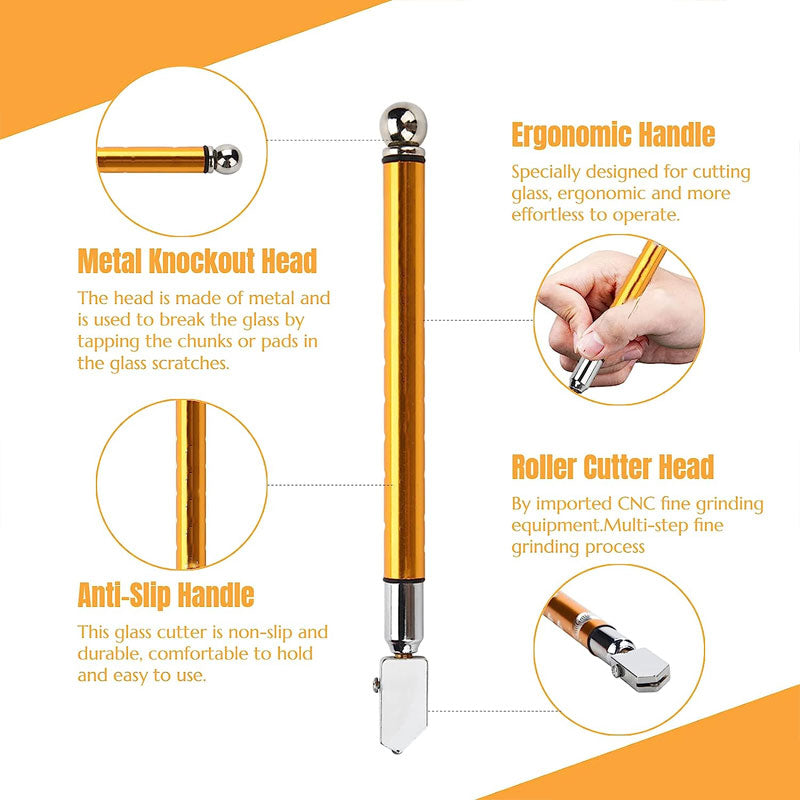 Metal Knockout Head

The head is made of metal and is used to break the glass by tapping the chunks or pads in the glass scratches.

Anti-Slip Handle

This glass cutter is non-slip and durable, comfortable to hold and easy to use.

Ergonomic Handle

Specially designed for cutting glass, ergonomic and more effortless to operate.

Roller Cutter Head

By imported CNC fine grinding equipment.Multi-step fine grinding process