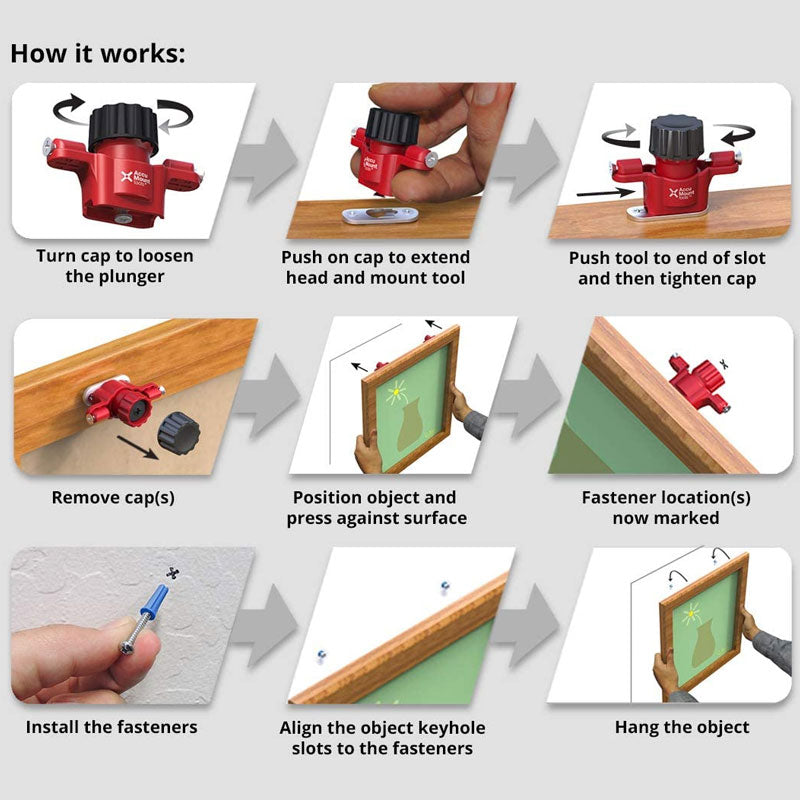 How it works:

Accu Mount tools

Turn cap to loosen the plunger

Push on cap to extend head and mount tool

Accu Mount tools

Push tool to end of slot and then tighten cap

Remove cap(s)

Position object and press against surface

Fastener location(s) now marked

Install the fasteners

Align the object keyhole slots to the fasteners

Hang the object