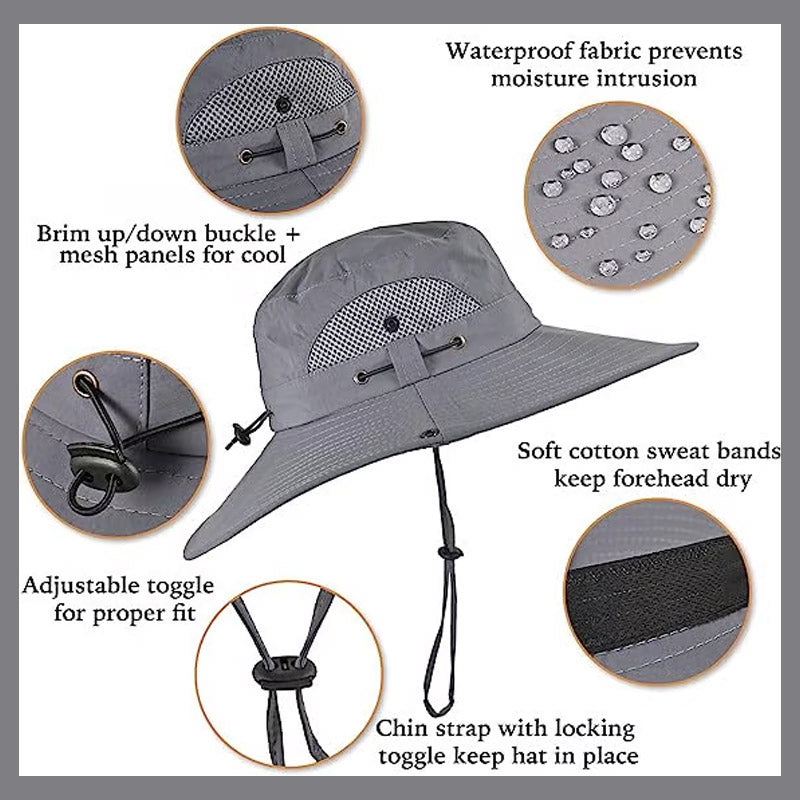 Waterproof fabric prevents moisture intrusion

Brim up/down buckle + mesh panels for cool

Soft cotton sweat bands keep forehead dry

Adjustable toggle for proper fit

Chin strap with locking toggle keep hat in place