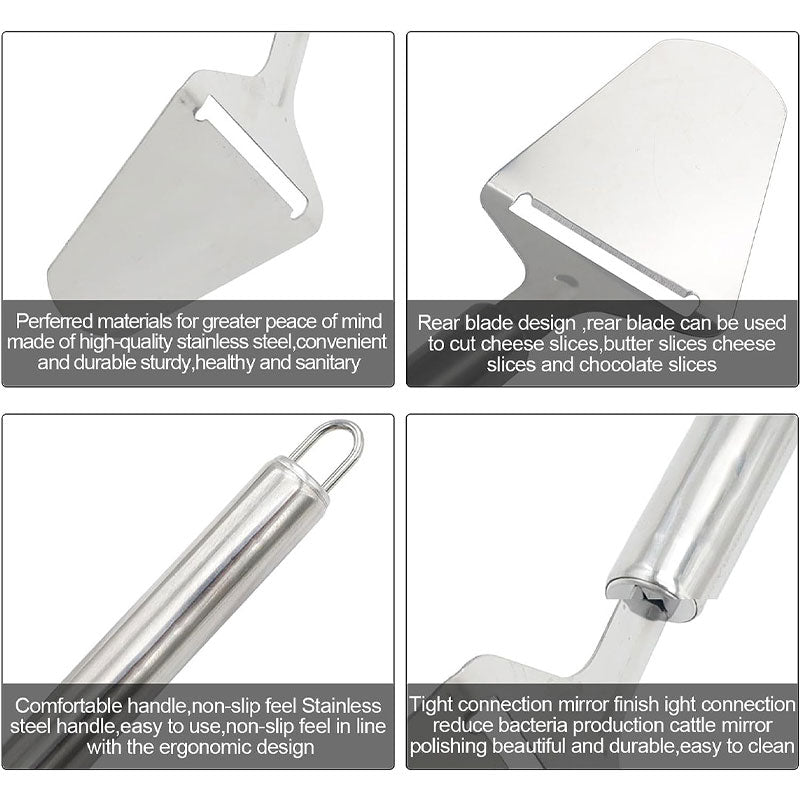 Perferred materials for greater peace of mind made of high-quality stainless steel,convenient and durable sturdy,healthy and sanitary

Rear blade design ,rear blade can be used to cut cheese slices,butter slices cheese slices and chocolate slices

Comfortable handle,non-slip feel Stainless steel handle,easy to use,non-slip feel in line with the ergonomic design

Tight connection mirror finish ight connection reduce bacteria production cattle mirror polishing beautiful and durable,easy to clean