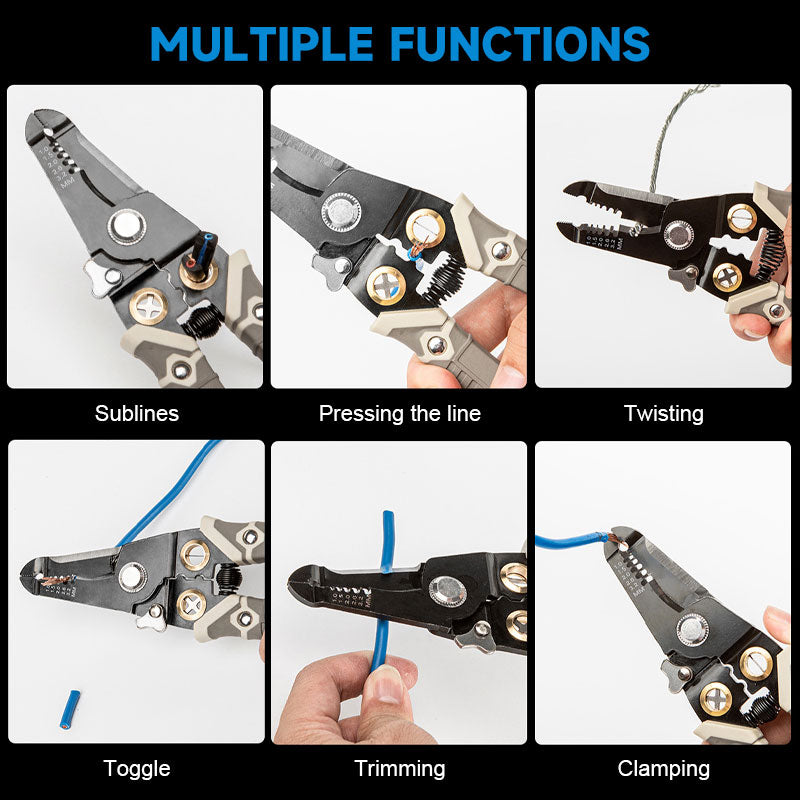 MULTIPLE FUNCTIONS

Sublines

Pressing the line

Twisting

Toggle

Trimming

Clamping