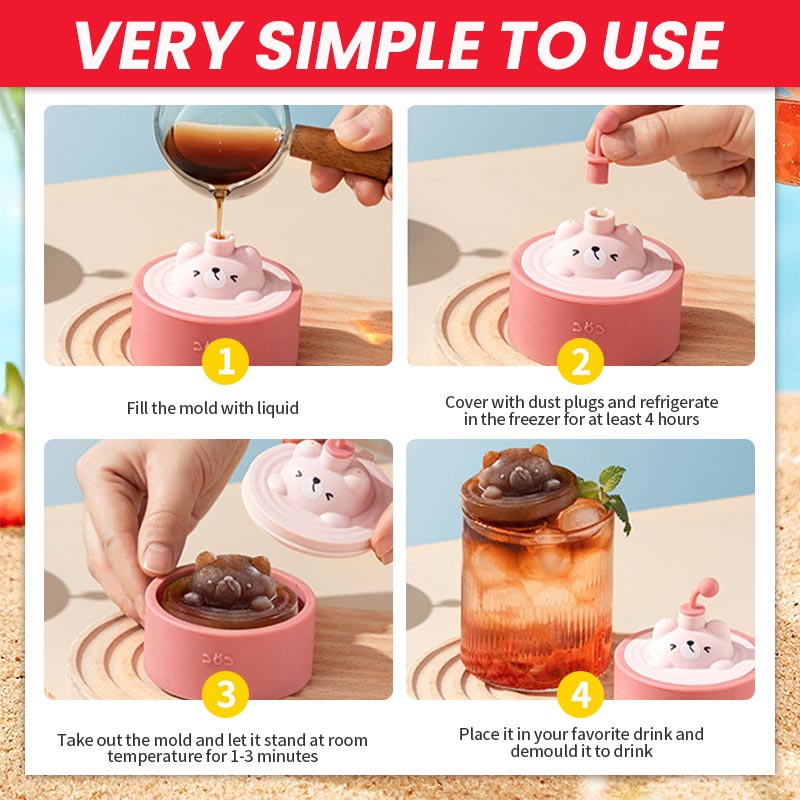 VERY SIMPLE TO USE

1

Fill the mold with liquid

2

Cover with dust plugs and refrigerate in the freezer for at least 4 hours

3

Take out the mold and let it stand at room temperature for 1-3 minutes

4

Place it in your favorite drink and demould it to drink