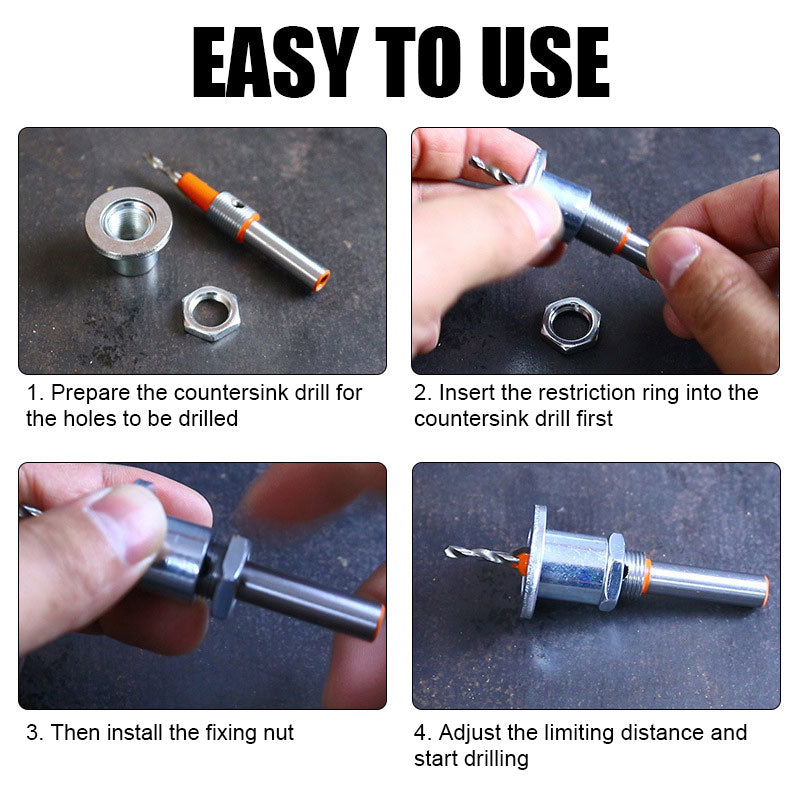 EASY TO USE

1. Prepare the countersink drill for the holes to be drilled

2. Insert the restriction ring into the countersink drill first

3. Then install the fixing nut

4. Adjust the limiting distance and start drilling