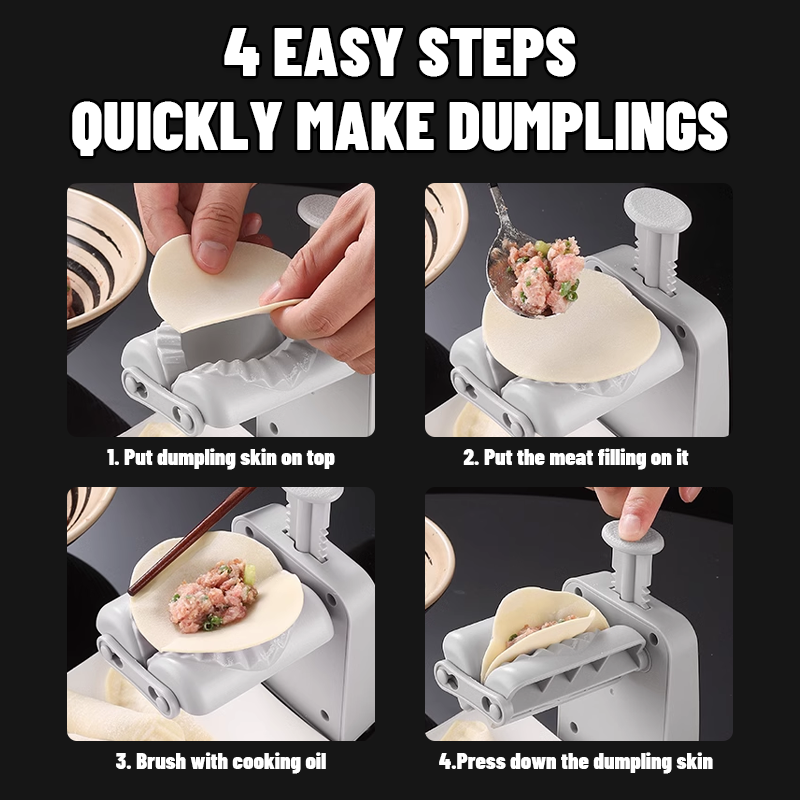 4 EASY STEPS
QUICKLY MAKE DUMPLINGS

1. Put dumpling skin on top

2. Put the meat filling on it

3. Brush with cooking oil

4.Press down the dumpling skin