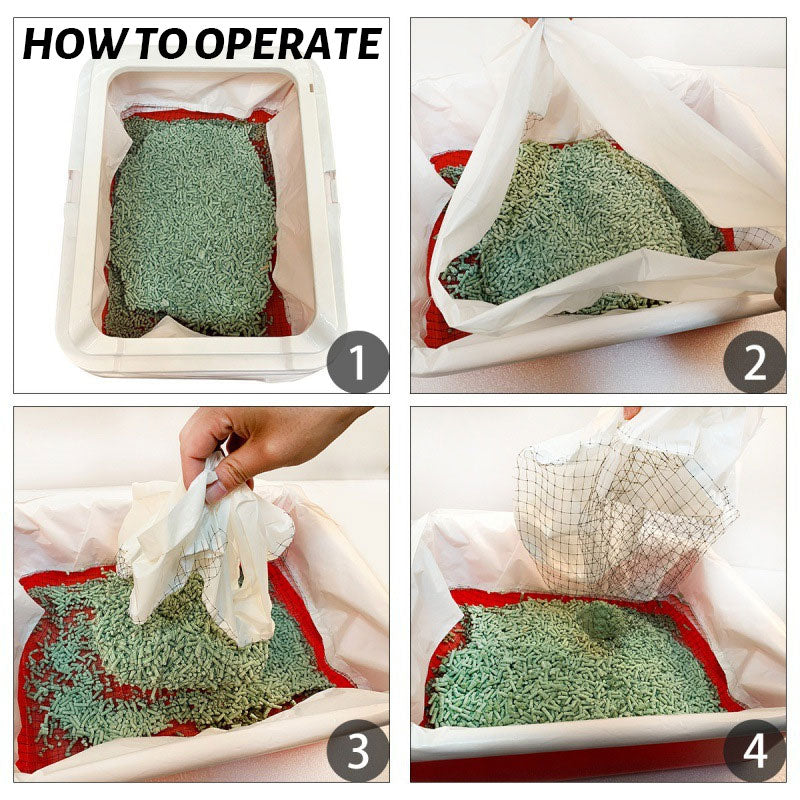 HOW TO OPERATE

1

2

3

4