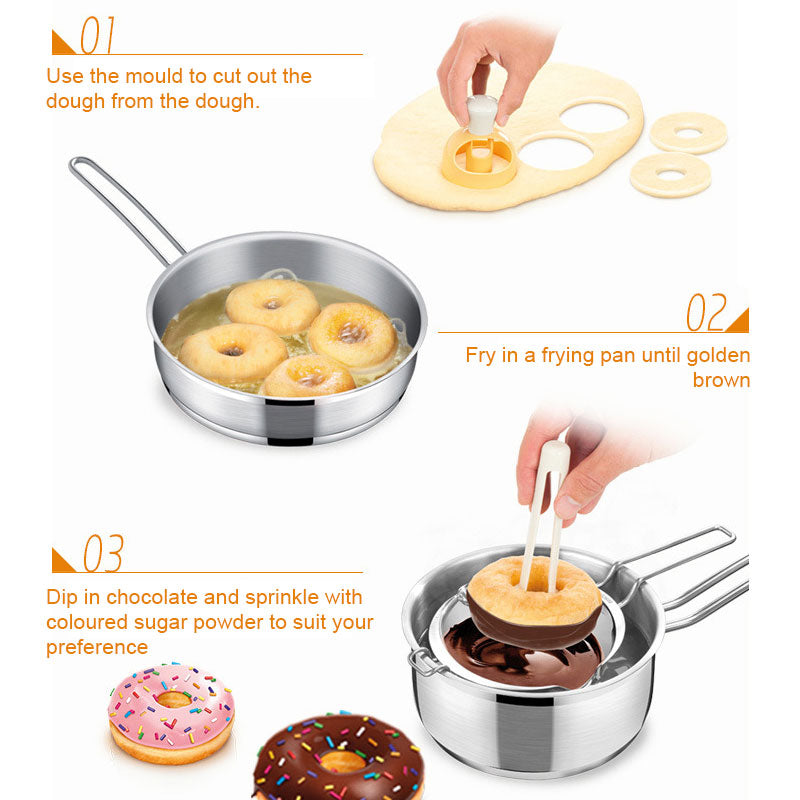 01

Use the mould to cut out the dough from the dough.

02

Fry in a frying pan until golden brown

03

Dip in chocolate and sprinkle with coloured sugar powder to suit your preference