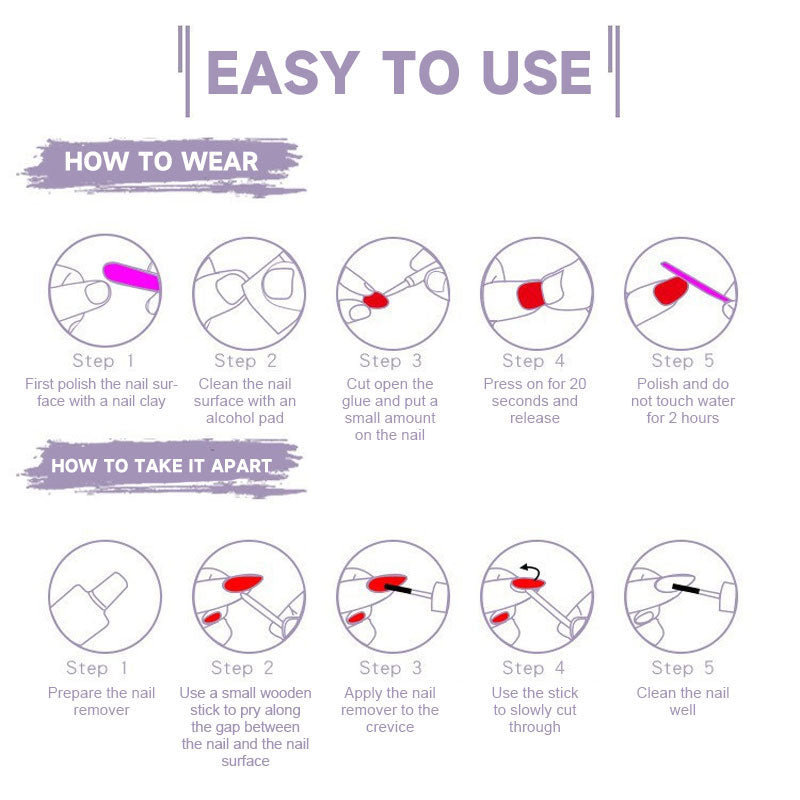 EASY TO USE

HOW TO WEAR

Step 1
First polish the nail surface with a nail clay

Step 2
Clean the nail surface with an alcohol pad

Step 3
Cut open the glue and put a small amount on the nail

Step 4
Press on for 20 seconds and release

Step 5
Polish and do not touch water for 2 hours

HOW TO TAKE IT APART

Step 1
Prepare the nail remover

Step 2
Use a small wooden stick to pry along the gap between the nail and the nail surface

Step 3
Apply the nail remover to the crevice

Step 4
Use the stick to slowly cut through

Step 5
Clean the nail well