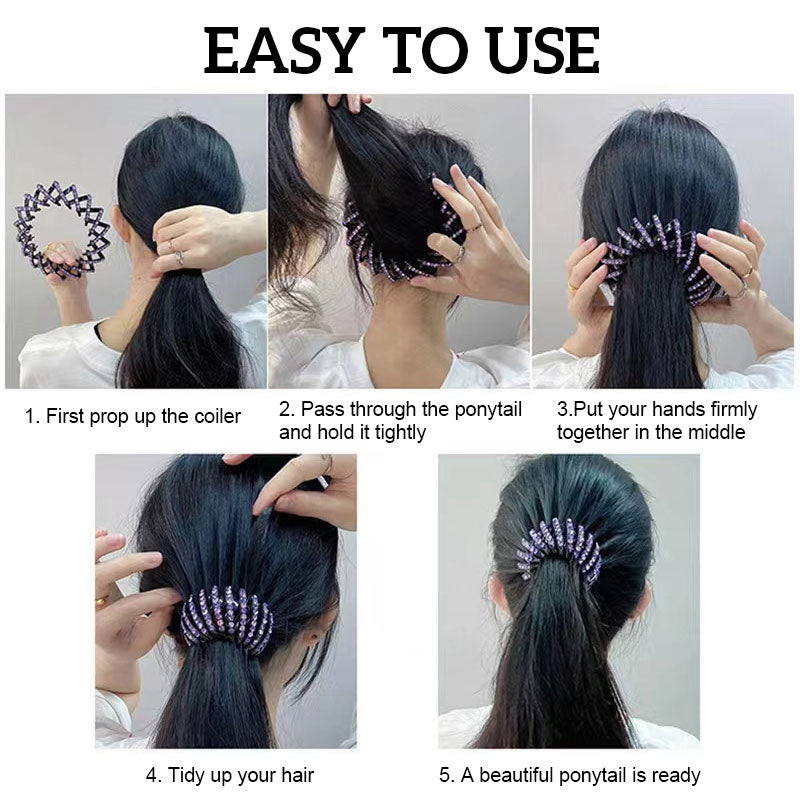 EASY TO USE

1. First prop up the coiler

2. Pass through the ponytail and hold it tightly

3.Put your hands firmly together in the middle

4. Tidy up your hair

5. A beautiful ponytail is ready