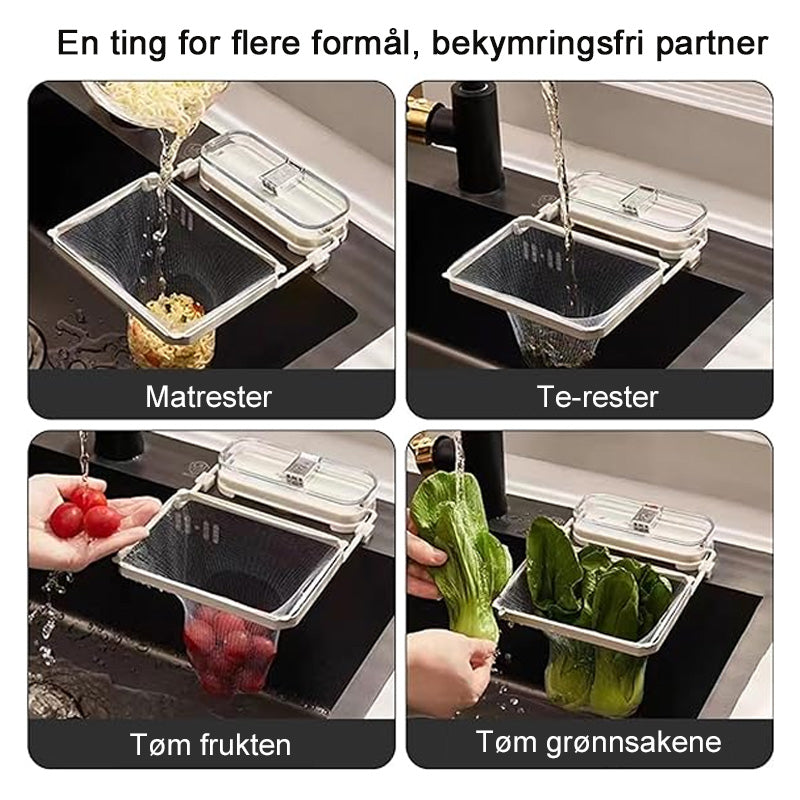 En ting for flere formål, bekymringsfri partner

Matrester

Te-rester

Tøm frukten

Tøm grønnsakene