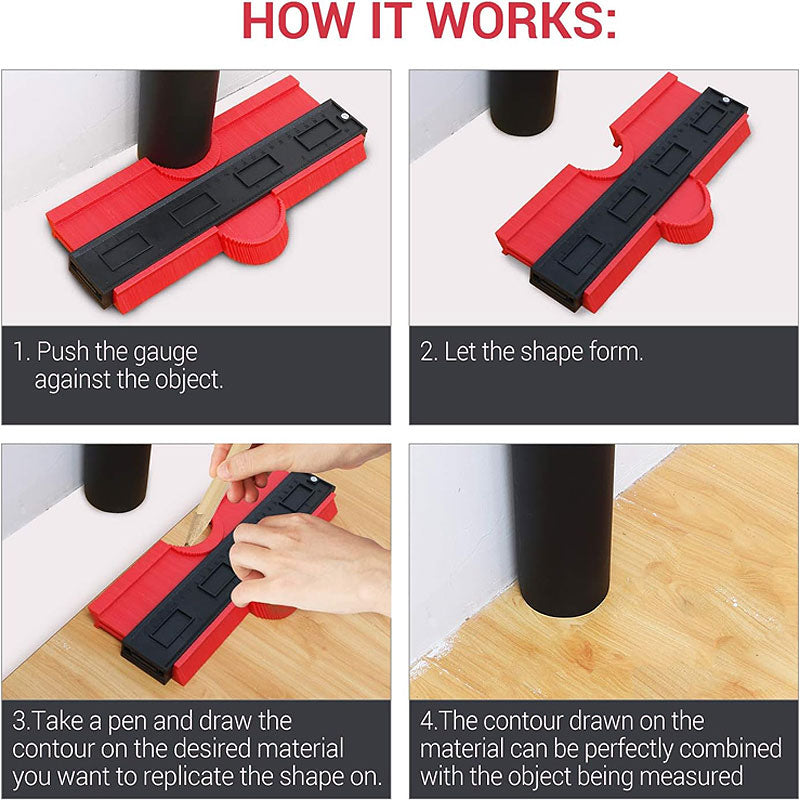 HOW IT WORKS:

1. Push the gauge against the object.

2. Let the shape form.

3.Take a pen and draw the contour on the desired material you want to replicate the shape on.

4.The contour drawn on the material can be perfectly combined with the object being measured