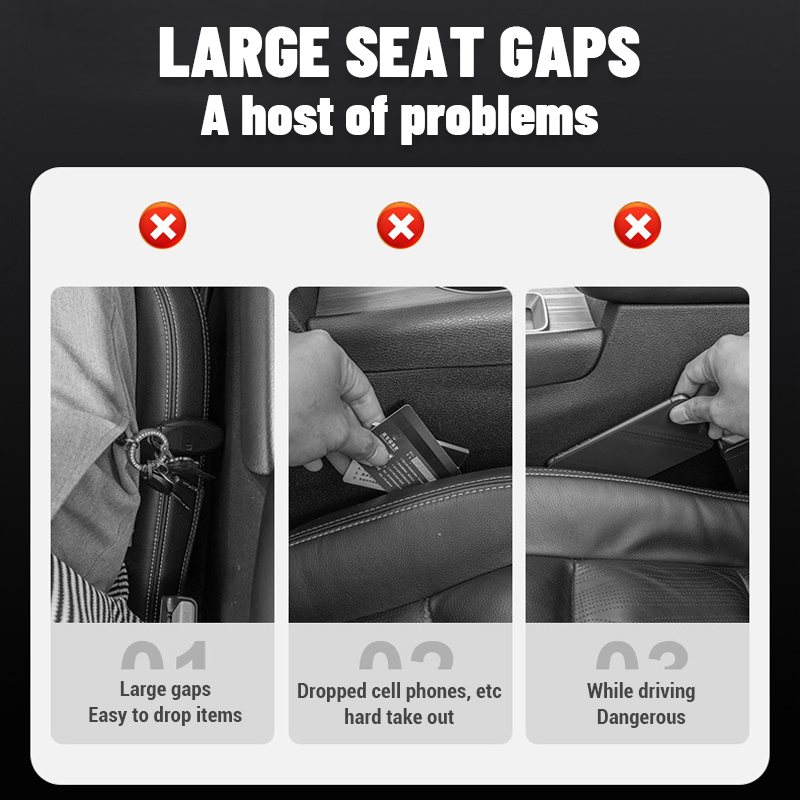 LARGE SEAT GAPS
A host of problems

01
Large gaps
Easy to drop items

02
Dropped cell phones, etc
hard take out

03
While driving
Dangerous