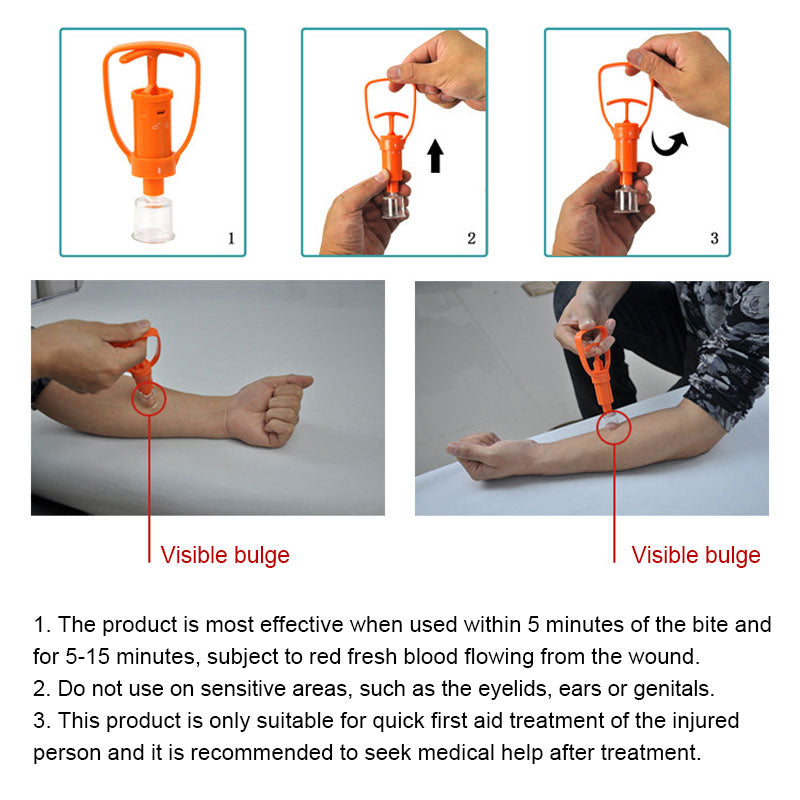 1

2

3

Visible bulge

Visible bulge

1. The product is most effective when used within 5 minutes of the bite and for 5-15 minutes, subject to red fresh blood flowing from the wound.
2. Do not use on sensitive areas, such as the eyelids, ears or genitals.
3. This product is only suitable for quick first aid treatment of the injured person and it is recommended to seek medical help after treatment.