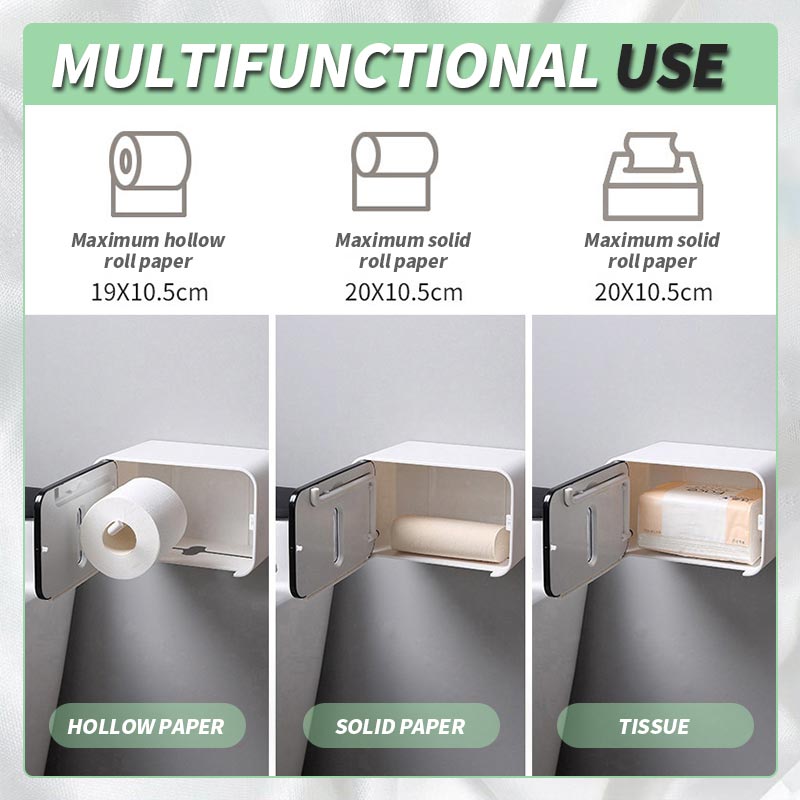 MULTIFUNCTIONAL USE

Maximum hollow roll paper
19X10.5cm

Maximum solid roll paper
20X10.5cm

Maximum solid roll paper
20X10.5cm

HOLLOW PAPER

SOLID PAPER

TISSUE