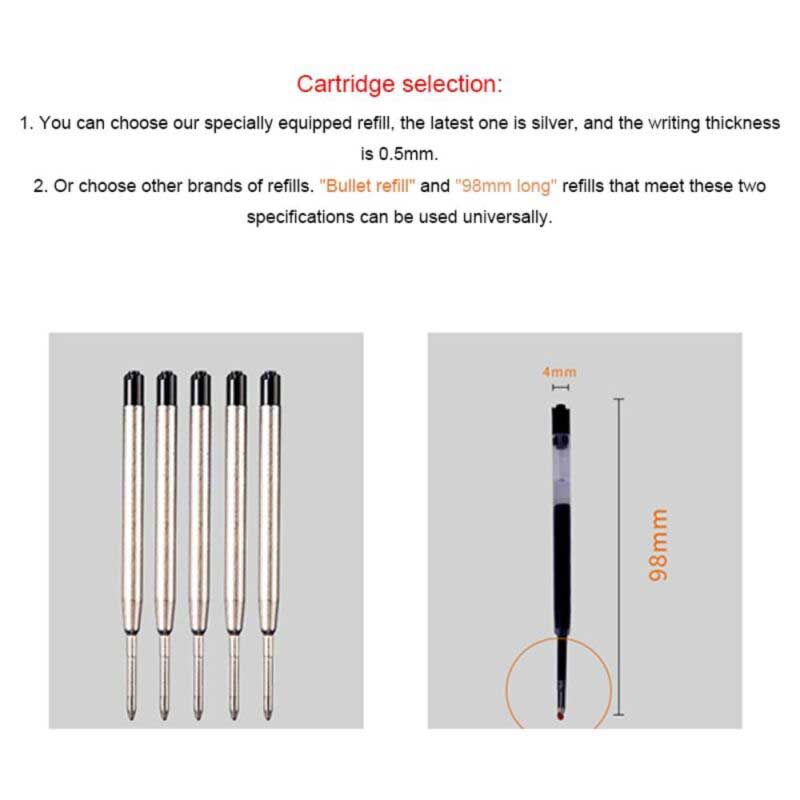 Cartridge selection:

1. You can choose our specially equipped refill, the latest one is silver, and the writing thickness is 0.5mm.

2. Or choose other brands of refills. "Bullet refill" and "98mm long" refills that meet these two specifications can be used universally.

4mm

98mm