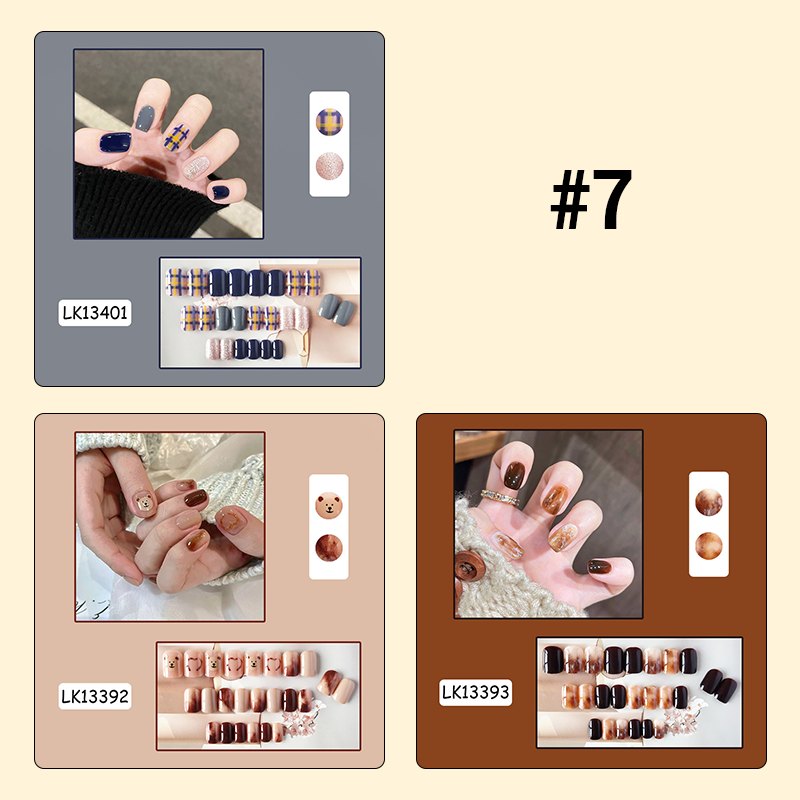 LK13401

#7

LK13392

LK13393