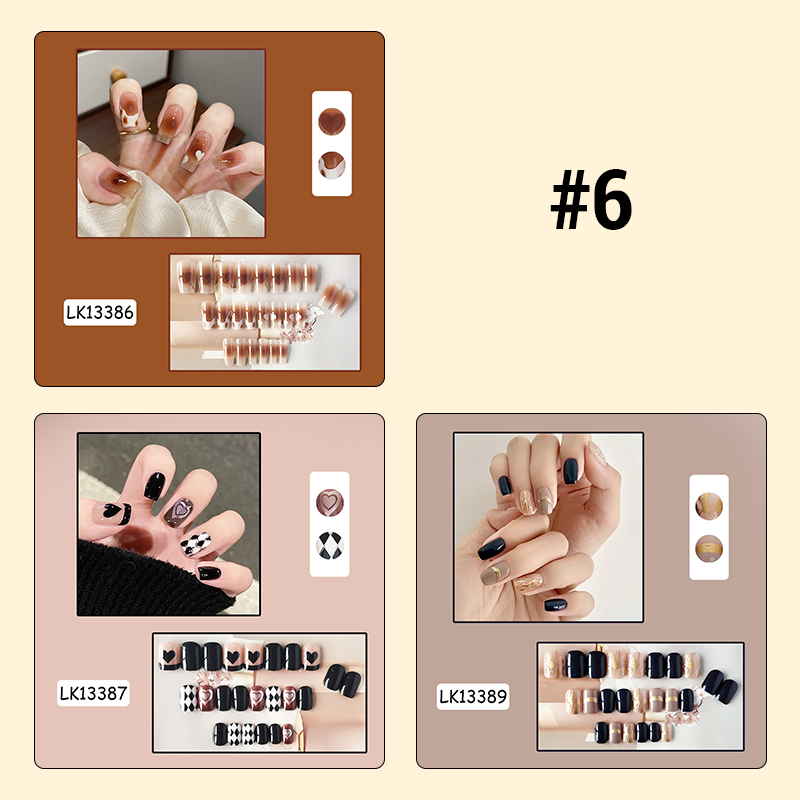 LK13386

#6

LK13387

LK13389