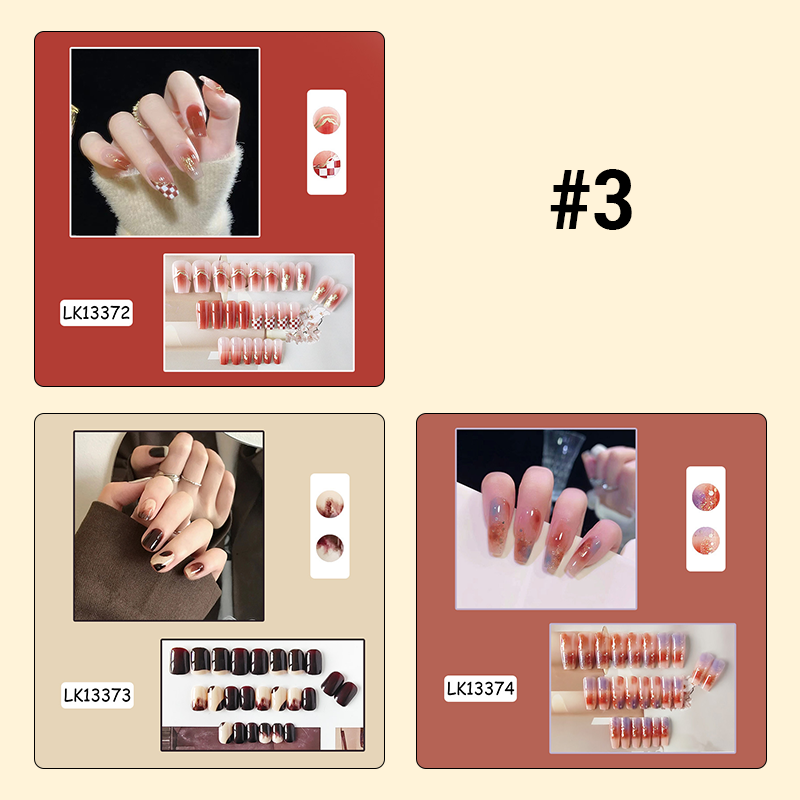 LK13372

#3

LK13373

LK13374