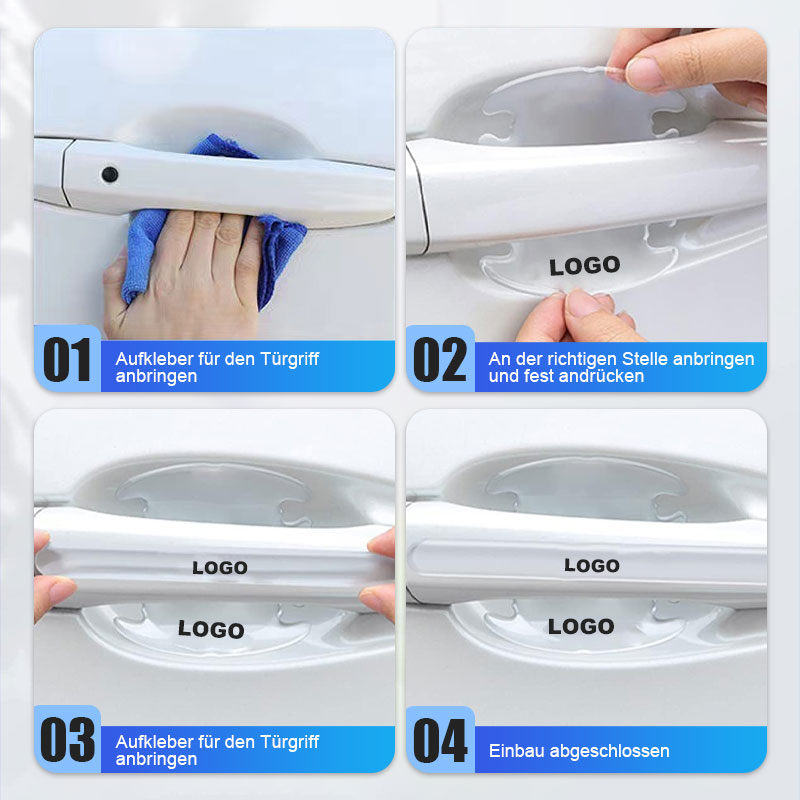 01 Aufkleber für den Türgriff anbringen

LOGO

02 An der richtigen Stelle anbringen und fest andrücken

LOGO

LOGO

03 Aufkleber für den Türgriff anbringen

LOGO

LOGO

04 Einbau abgeschlossen