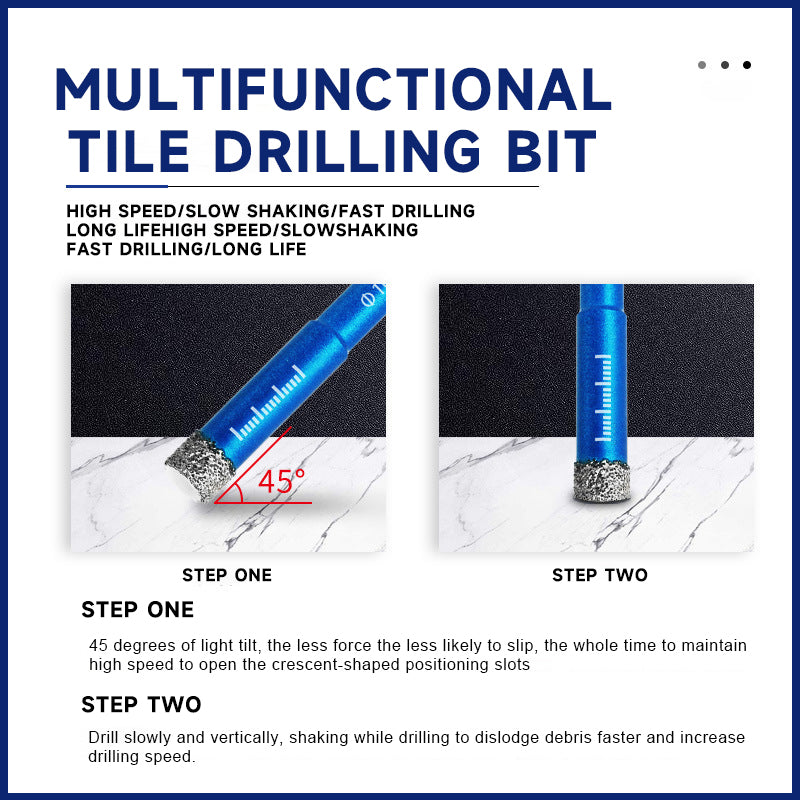 MULTIFUNCTIONAL TILE DRILLING BIT

HIGH SPEED/SLOW SHAKING/FAST DRILLING
LONG LIFEHIGH SPEED/SLOWSHAKING
FAST DRILLING/LONG LIFE

45°

STEP ONE

STEP TWO

STEP ONE

45 degrees of light tilt, the less force the less likely to slip, the whole time to maintain high speed to open the crescent-shaped positioning slots

STEP TWO

Drill slowly and vertically, shaking while drilling to dislodge debris faster and increase drilling speed.